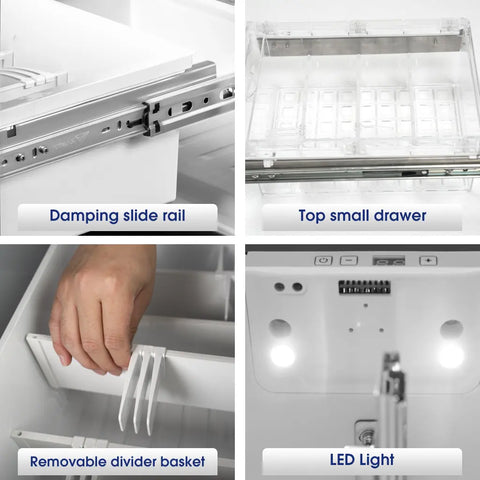 Damping slide rail

Top small drawer

Removable divider basket

LED Light