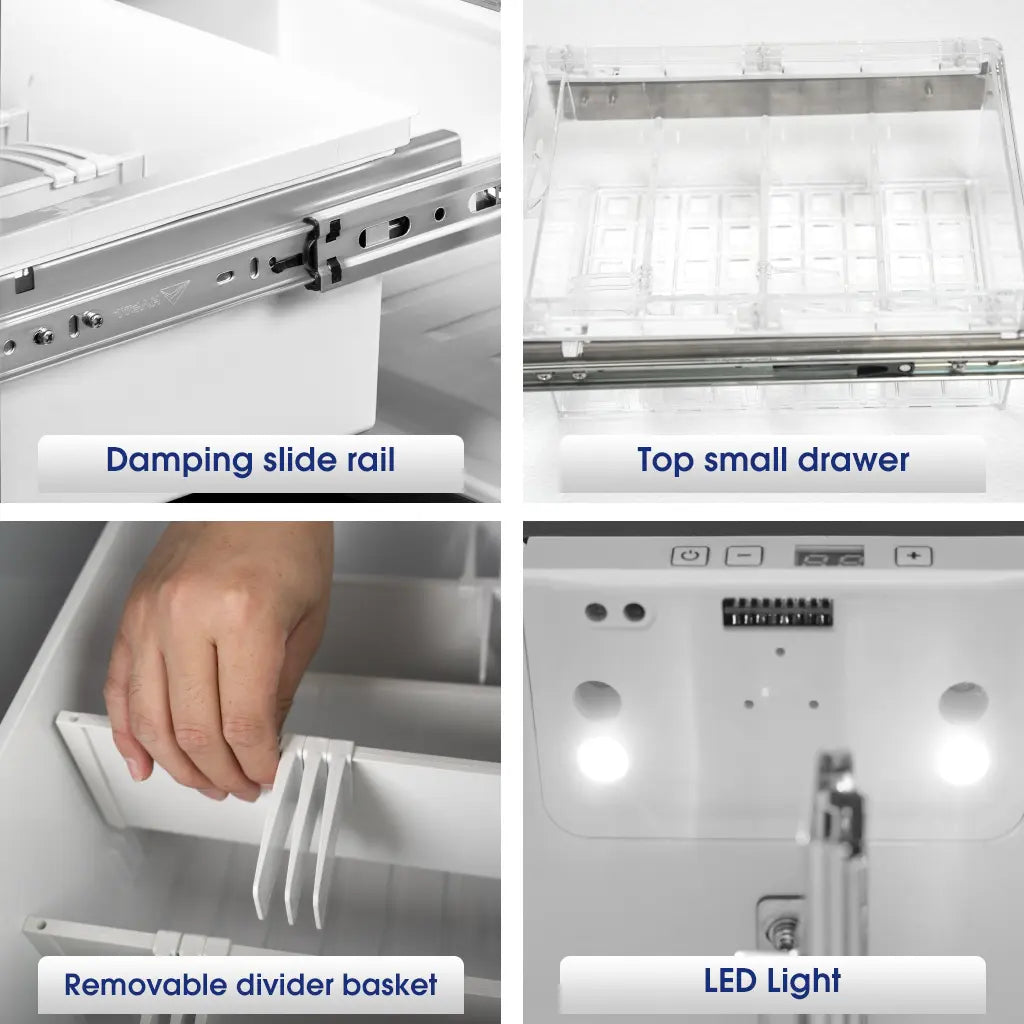 Damping slide rail

Top small drawer

Removable divider basket

LED Light